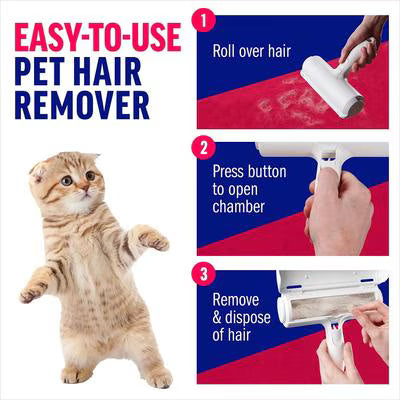 EASY-TO-USE
PET HAIR
REMOVER

1
Roll over hair

2
Press button to open chamber

3
Remove & dispose of hair